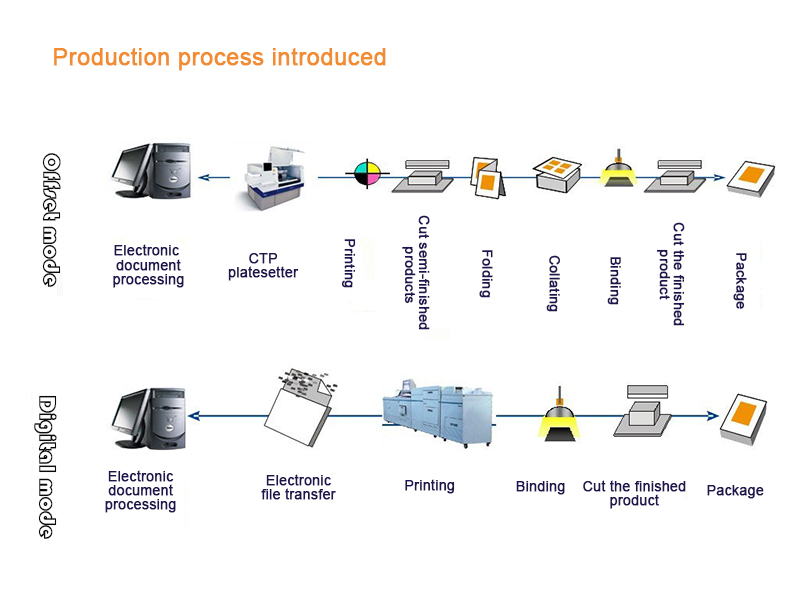 Production process introduced

Offset mode

Electronic document processing

CTP platesetter

Printing

Cut semi-finished products

Folding

Collating

Binding

Cut the finished product

Package

Digital mode

Electronic document processing

Electronic file transfer

Printing

Binding

Cut the finished product

Package